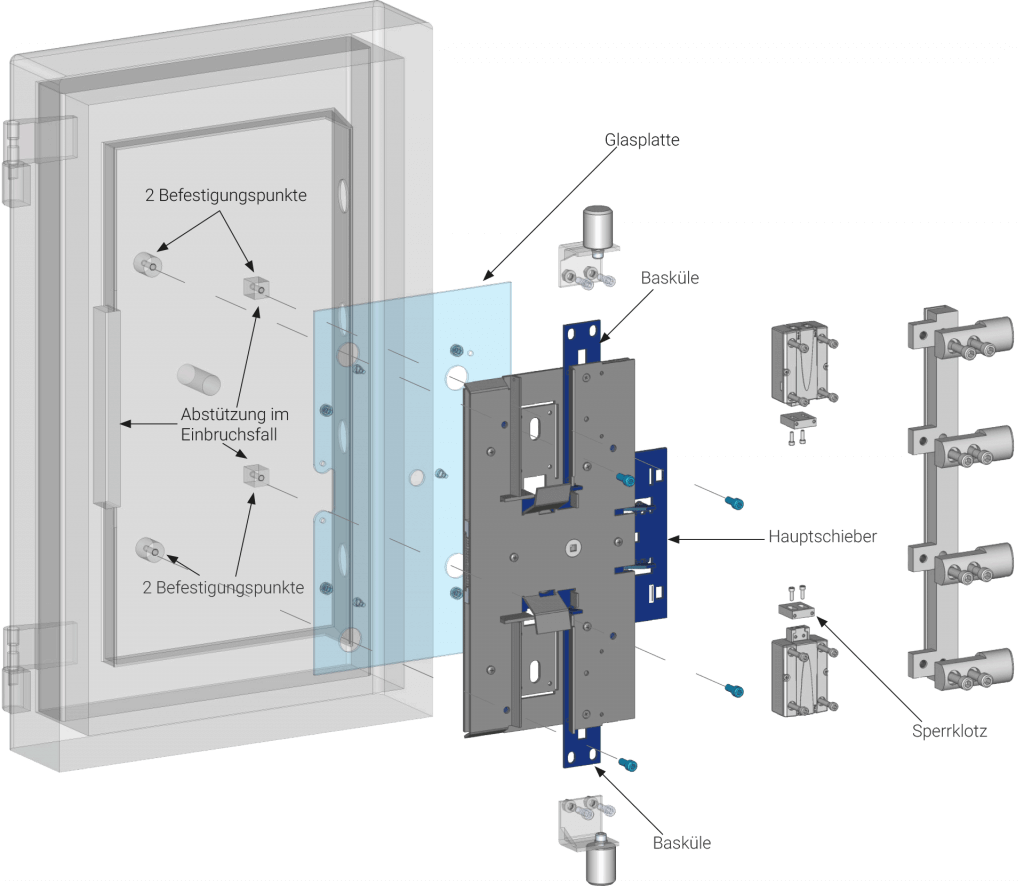 Glasplatte

2 Befestigungspunkte

Basküle

Abstützung im Einbruchsfall

Hauptschieber

2 Befestigungspunkte

Sperrklotz

Basküle